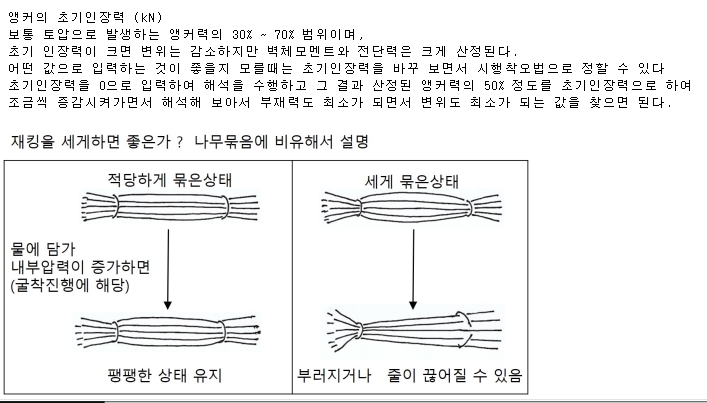 앵커의 초기인장력 (kN)
보통 토압으로 발생하는 앵커력의 30% ~ 70% 범위이며,
초기 인장력이 크면 변위는 감소하지만 벽체모멘트와 전단력은 크게 산정된다.
어떤 값으로 입력하는 것이 좋을지 모를때는 초기인장력을 바꾸 보면서 시행착오법으로 정할 수 있다
초기인장력을 0으로 입력하여 해석을 수행하고 그 결과 산정된 앵커력의 50% 정도를 초기인장력으로 하여
조금씩 증감시켜가면서 해석해 보아서 부재력도 최소가 되면서 변위도 최소가 되는 값을 찾으면 된다.

재킹을 세게하면 좋은가 ? 나무묶음에 비유해서 설명

적당하게 묶은상태

물에 담가
내부압력이 증가하면
(굴착진행에 해당)

팽팽한 상태 유지

세게 묶은상태

부러지거나 줄이 끊어질 수 있음